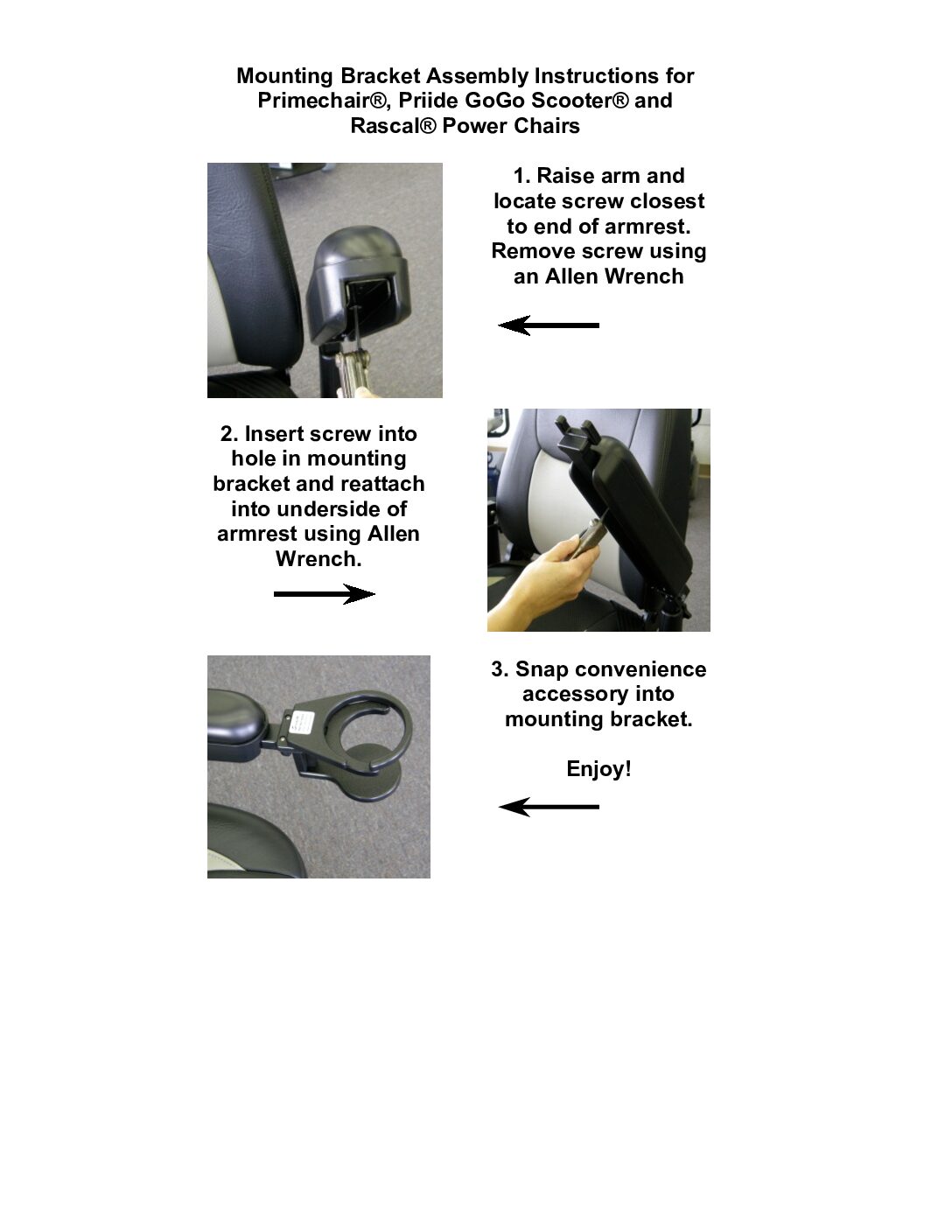 Mounting Bracket Assembly Instructions for Primechair®, Priide GoGo Scooter® and Rascal® Power Chairs

1. Raise arm and locate screw closest to end of armrest. Remove screw using an Allen Wrench

2. Insert screw into hole in mounting bracket and reattach into underside of armrest using Allen Wrench.

3. Snap convenience accessory into mounting bracket.

Enjoy!