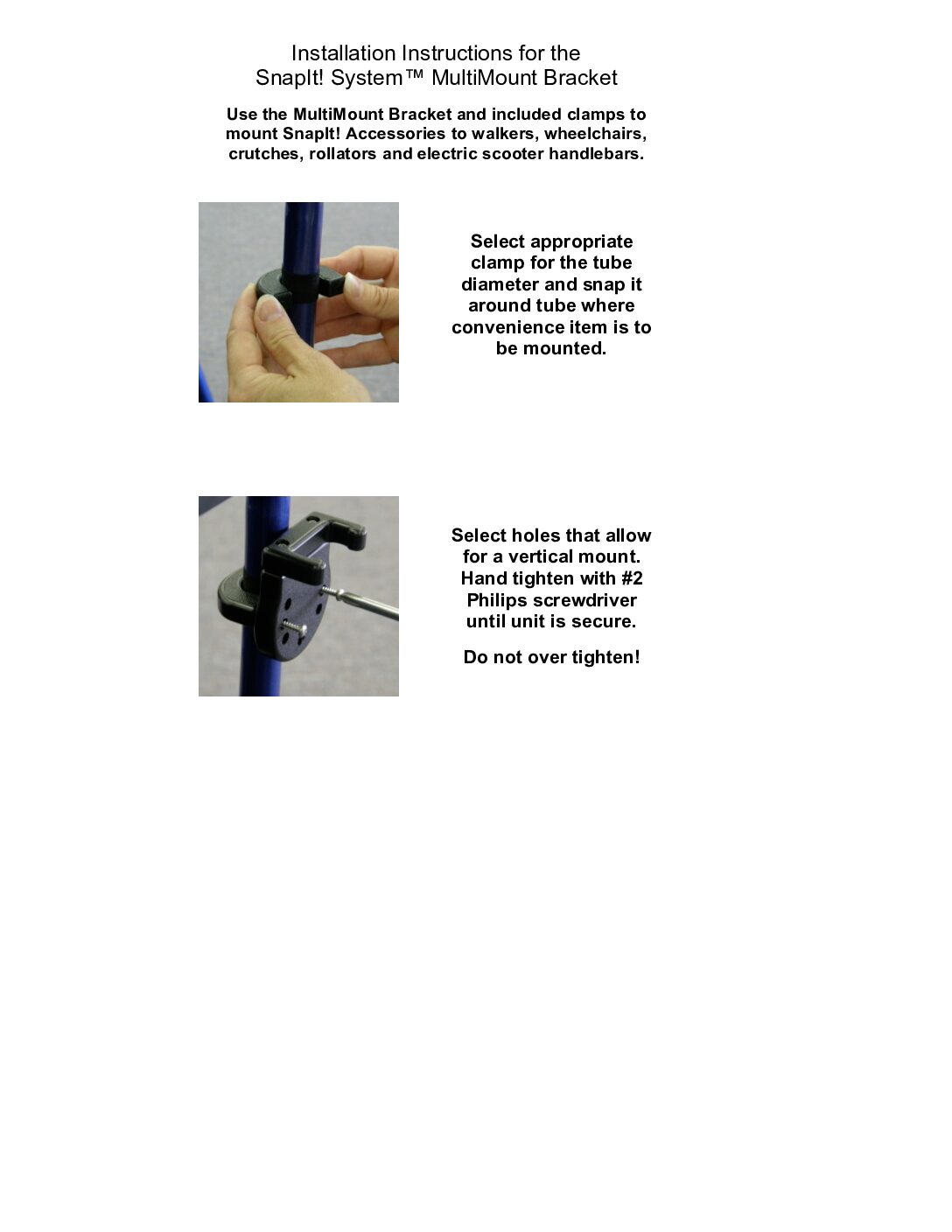 Installation Instructions for the
SnapIt! System™ MultiMount Bracket

Use the MultiMount Bracket and included clamps to mount SnapIt! Accessories to walkers, wheelchairs, crutches, rollators and electric scooter handlebars.

Select appropriate clamp for the tube diameter and snap it around tube where convenience item is to be mounted.

Select holes that allow for a vertical mount. Hand tighten with #2 Philips screwdriver until unit is secure.

Do not over tighten!